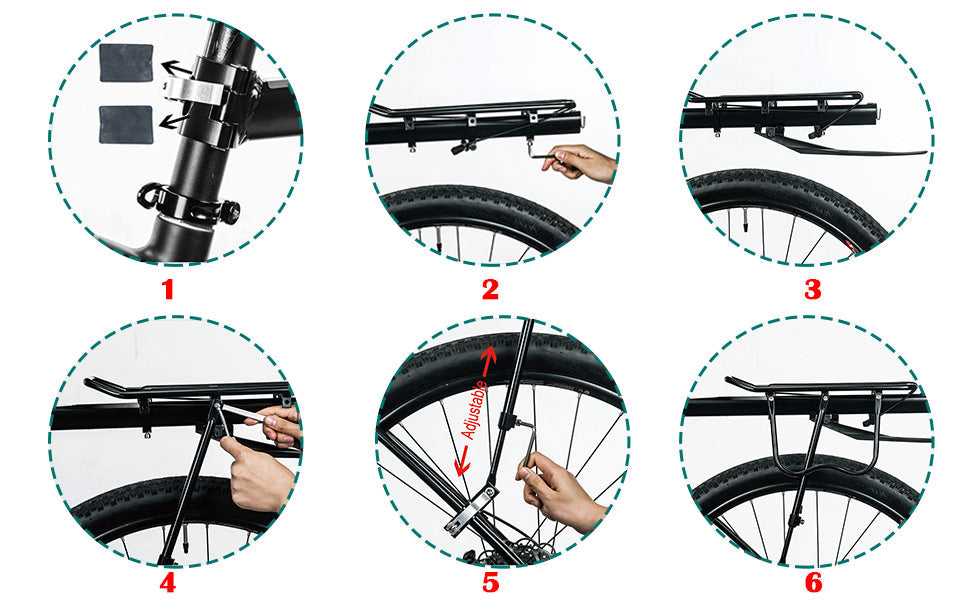 1

2

3

4

Adjustable

5

6