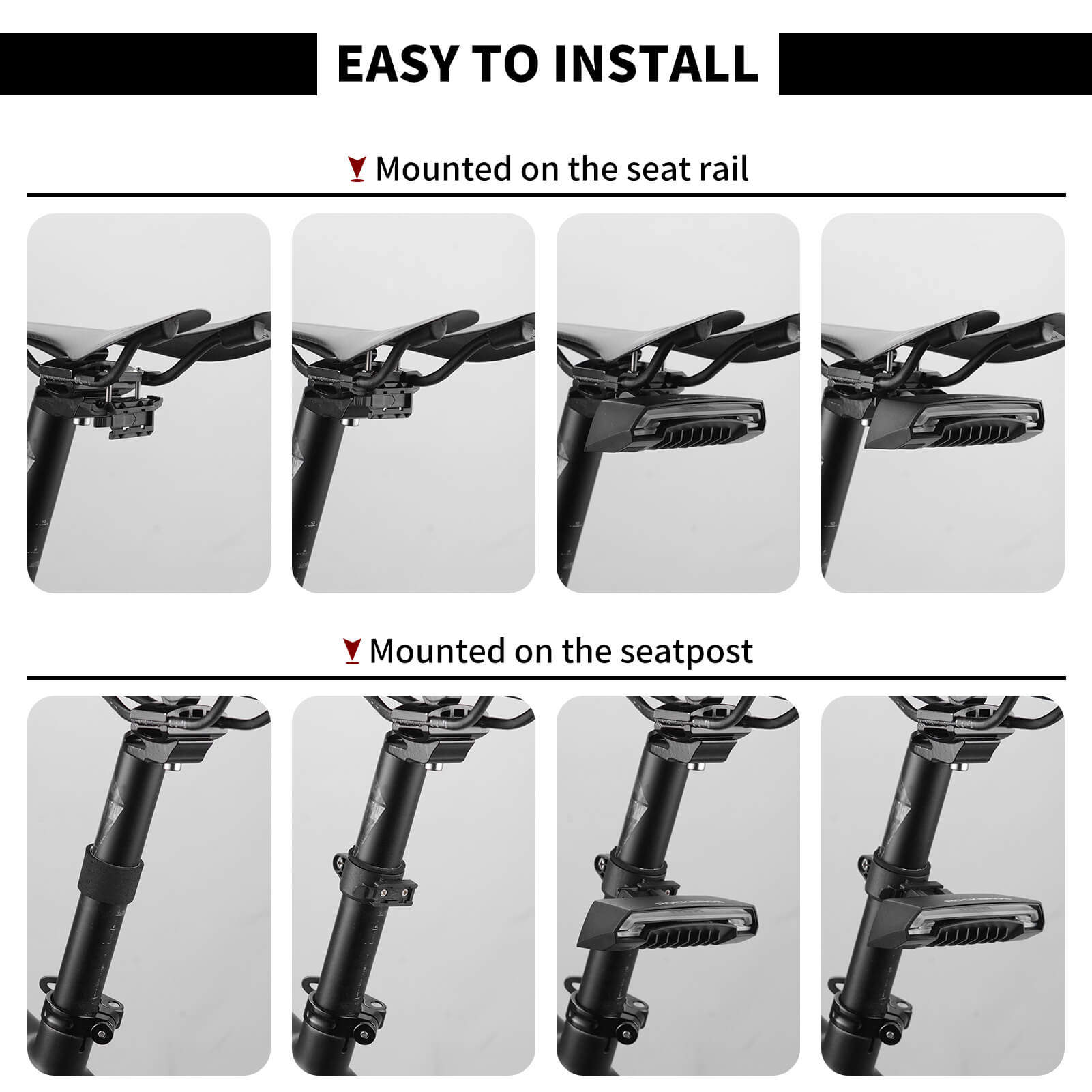 EASY TO INSTALL

Mounted on the seat rail

Mounted on the seatpost